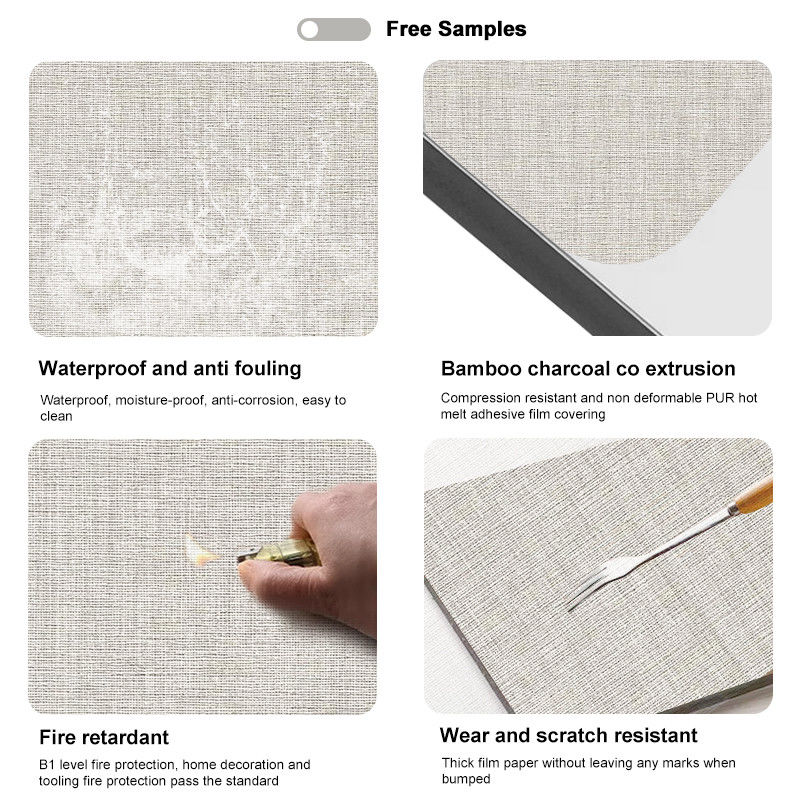 Free Samples

Waterproof and anti fouling

Waterproof, moisture-proof, anti-corrosion, easy to clean

Bamboo charcoal co extrusion

Compression resistant and non deformable PUR hot melt adhesive film covering

Fire retardant

B1 level fire protection, home decoration and tooling fire protection pass the standard

Wear and scratch resistant

Thick film paper without leaving any marks when bumped