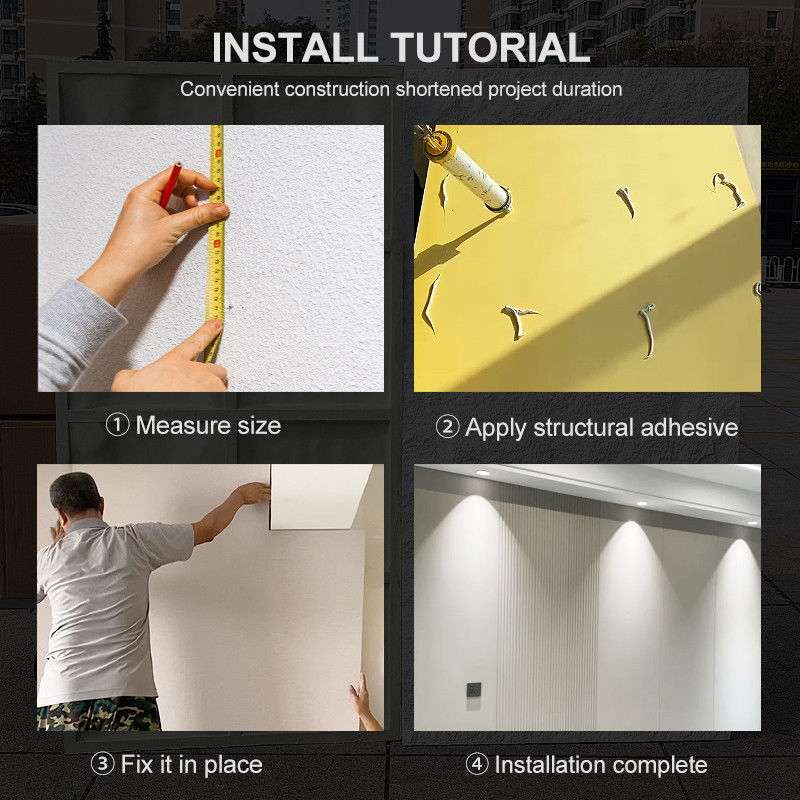 INSTALL TUTORIAL

Convenient construction shortened project duration

① Measure size

② Apply structural adhesive

③ Fix it in place

④ Installation complete